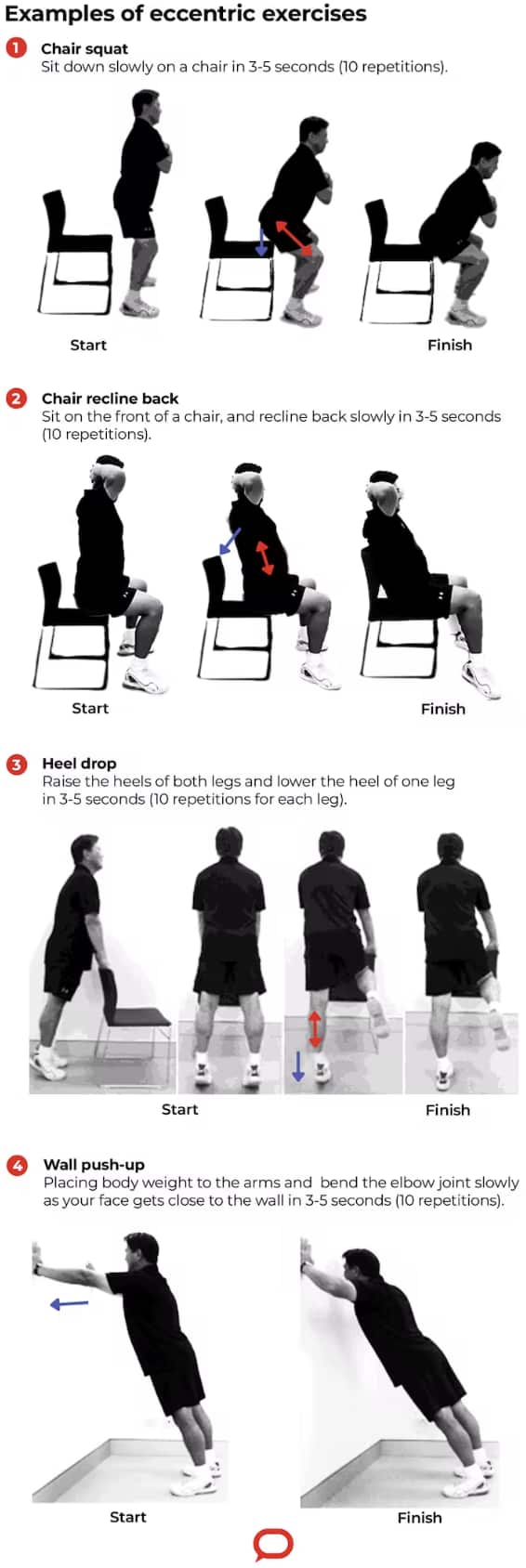 Examples of eccentric exercises

1 Chair squat
Sit down slowly on a chair in 3-5 seconds (10 repetitions).

Start

Finish

2 Chair recline back
Sit on the front of a chair, and recline back slowly in 3-5 seconds (10 repetitions).

Start

Finish

3 Heel drop
Raise the heels of both legs and lower the heel of one leg in 3-5 seconds (10 repetitions for each leg).

Start

Finish

4 Wall push-up
Placing body weight to the arms and bend the elbow joint slowly as your face gets close to the wall in 3-5 seconds (10 repetitions).

Start

Finish