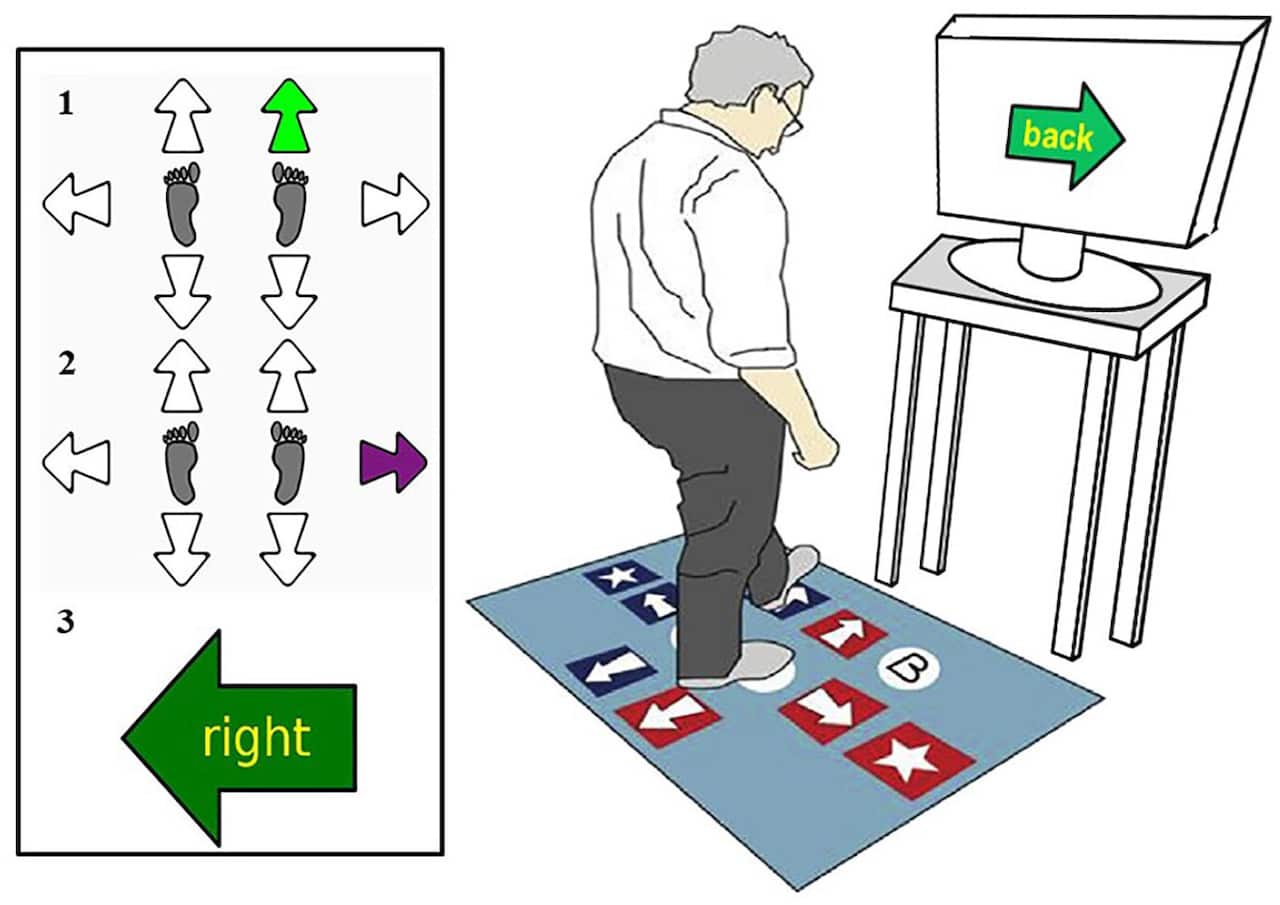 1

2

3

right

back

B