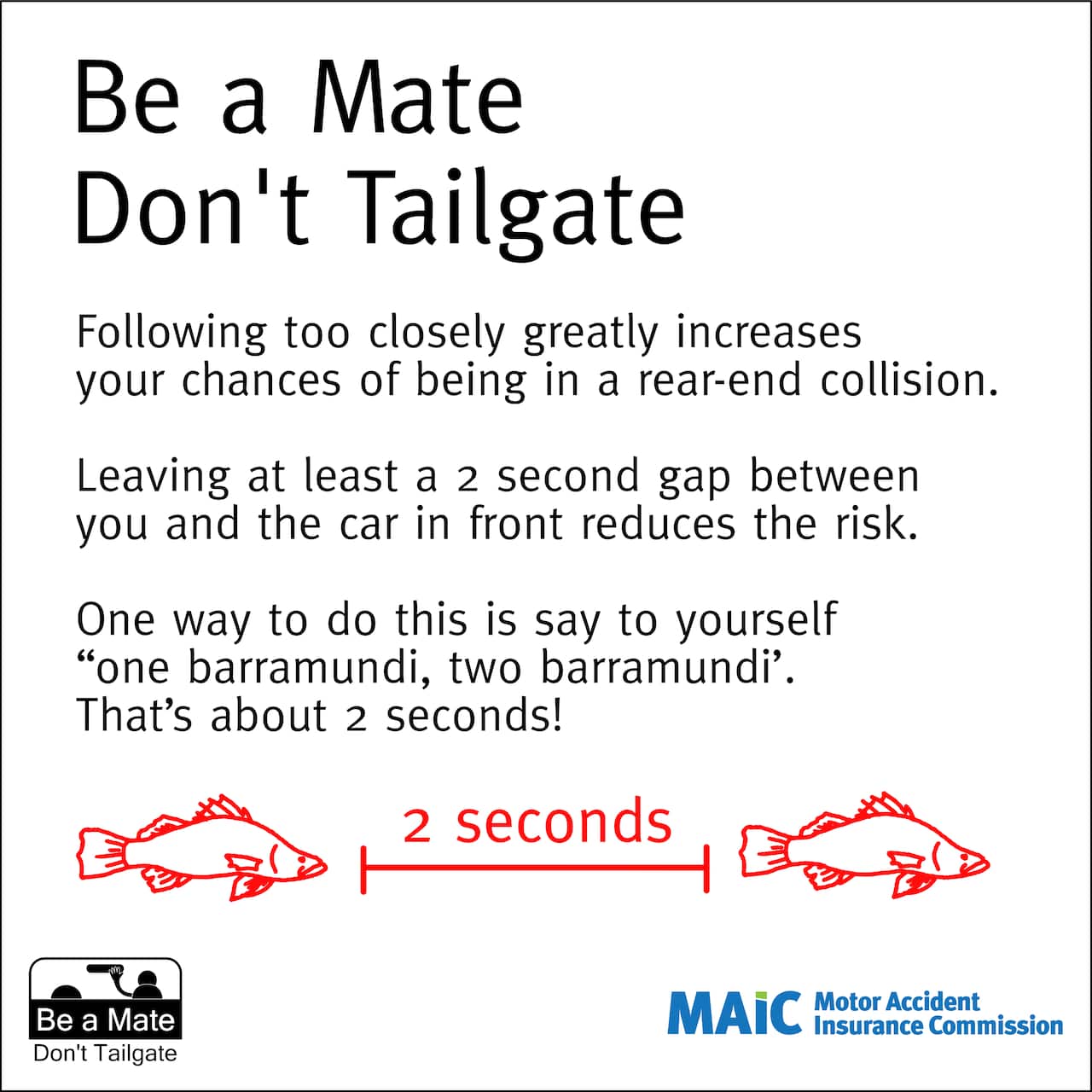 Be a Mate
Don't Tailgate

Following too closely greatly increases your chances of being in a rear-end collision.

Leaving at least a 2 second gap between you and the car in front reduces the risk.

One way to do this is say to yourself “one barramundi, two barramundi’. That’s about 2 seconds!

2 seconds

Be a Mate
Don't Tailgate

MAIC Motor Accident Insurance Commission