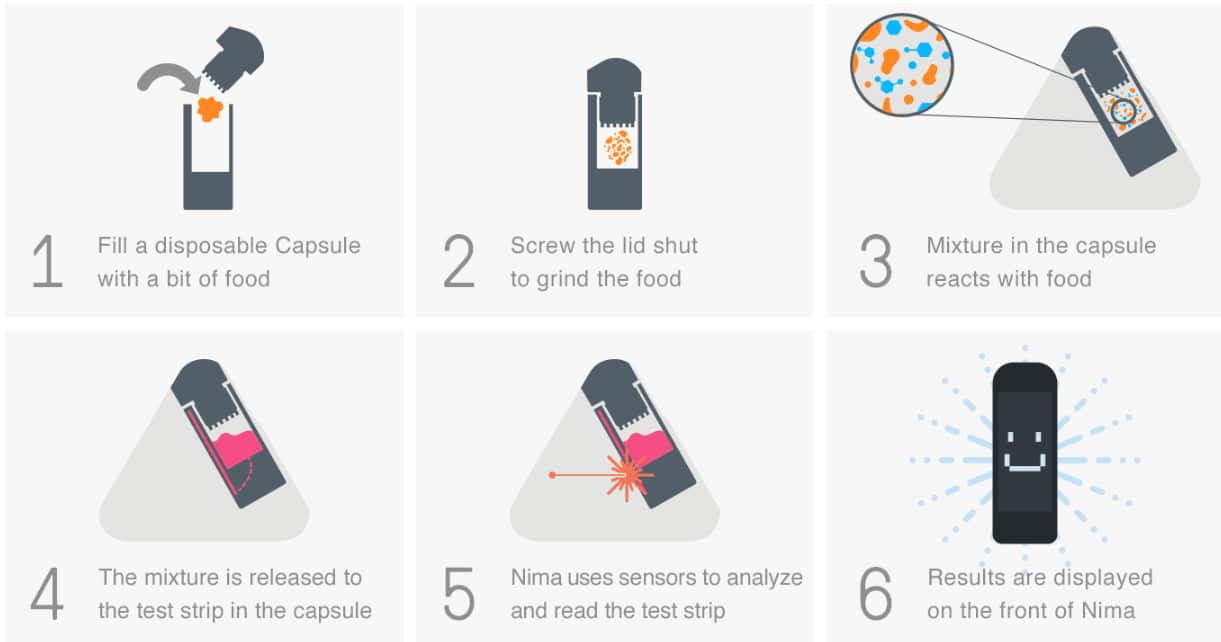 1 Fill a disposable Capsule with a bit of food

2 Screw the lid shut to grind the food

3 Mixture in the capsule reacts with food

4 The mixture is released to the test strip in the capsule

5 Nima uses sensors to analyze and read the test strip

6 Results are displayed on the front of Nima