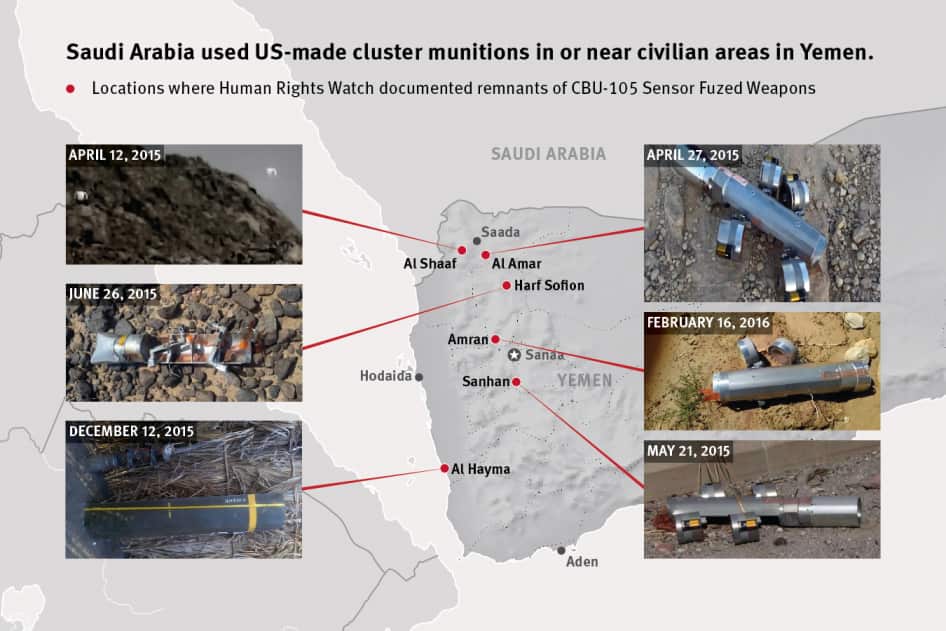 Saudi Arabia used US-made cluster munitions in or near civilian areas in Yemen.

Locations where Human Rights Watch documented remnants of CBU-105 Sensor Fuzed Weapons

APRIL 12, 2015

JUNE 26, 2015

DECEMBER 12, 2015

SAUDI ARABIA

Saada

Al Shaaf

Al Amar

Harf Sofion

Amran

Sanaa

Hodaida

Sanhan

YEMEN

Al Hayma

Aden

APRIL 27, 2015

FEBRUARY 16, 2016

MAY 21, 2015