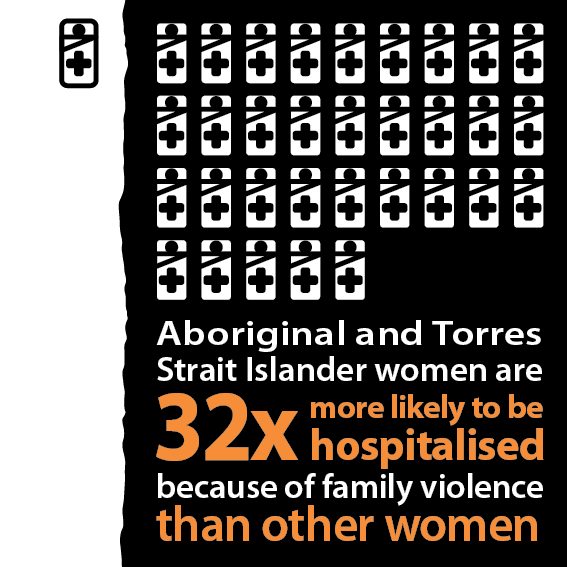 Aboriginal and Torres Strait Islander women are 32x more likely to be hospitalised because of family violence than other women