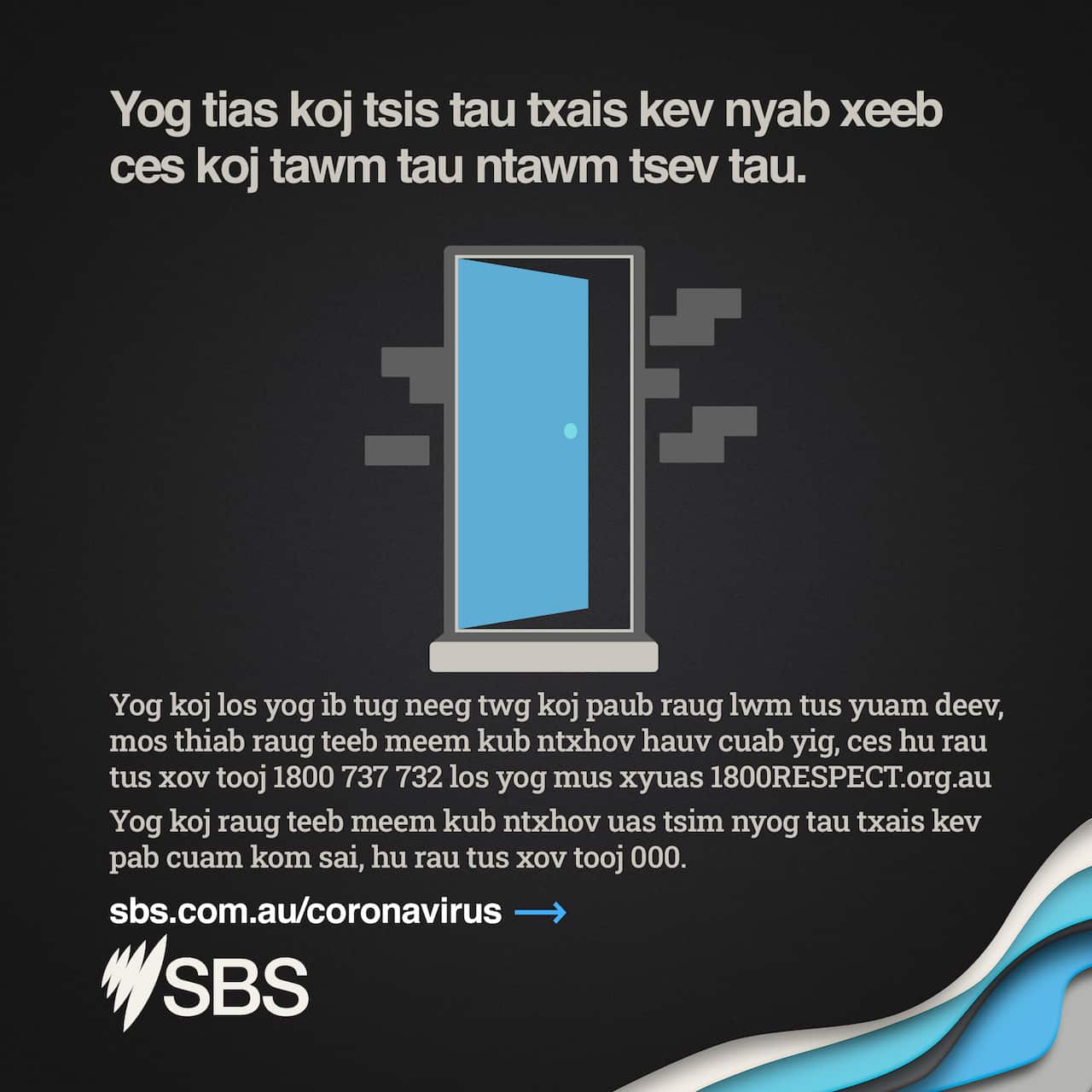 Yog tias koj tsis tau txais kev nyab xeeb ces koj tawm tau ntawm tsev tau.

Yog koj los yog ib tug neeg twg koj paub raug lwm tus yuam deev, mos thiab raug teeb meem kub ntxhov hauv cuab yig, ces hu rau tus xov tooj 1800 737 732 los yog mus xyuas 1800RESPECT.org.au

Yog koj raug teeb meem kub ntxhov uas tsim nyog tau txais kev pab cuam kom sai, hu rau tus xov tooj 000.

sbs.com.au/coronavirus →

SBS