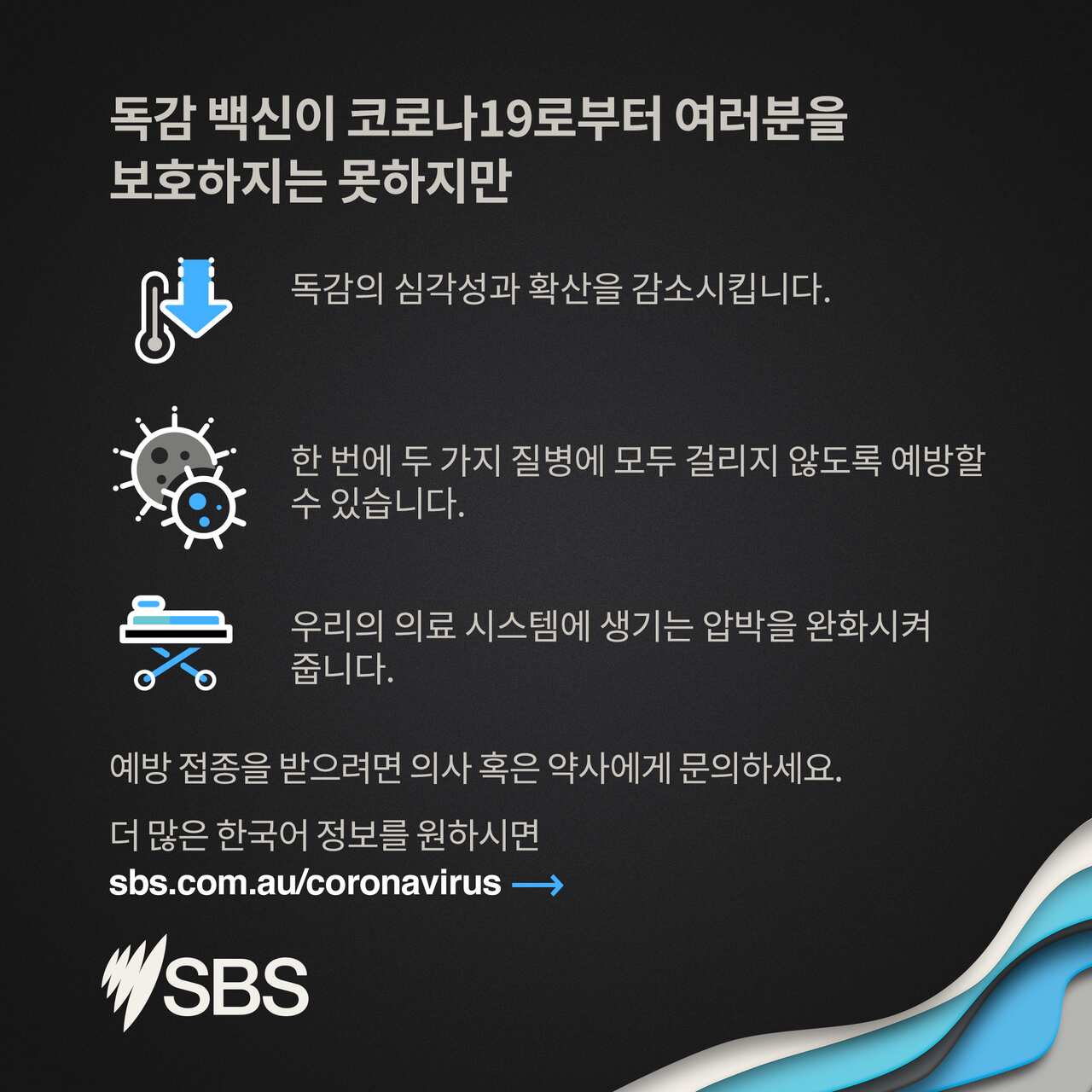 독감 백신이 코로나19로부터 여러분을 보호하지는 못하지만

독감의 심각성과 확산을 감소시킵니다.

한 번에 두 가지 질병에 모두 걸리지 않도록 예방할 수 있습니다.

우리의 의료 시스템에 생기는 압박을 완화시켜 줍니다.

예방 접종을 받으려면 의사 혹은 약사에게 문의하세요.

더 많은 한국어 정보를 원하시면
sbs.com.au/coronavirus →

SBS