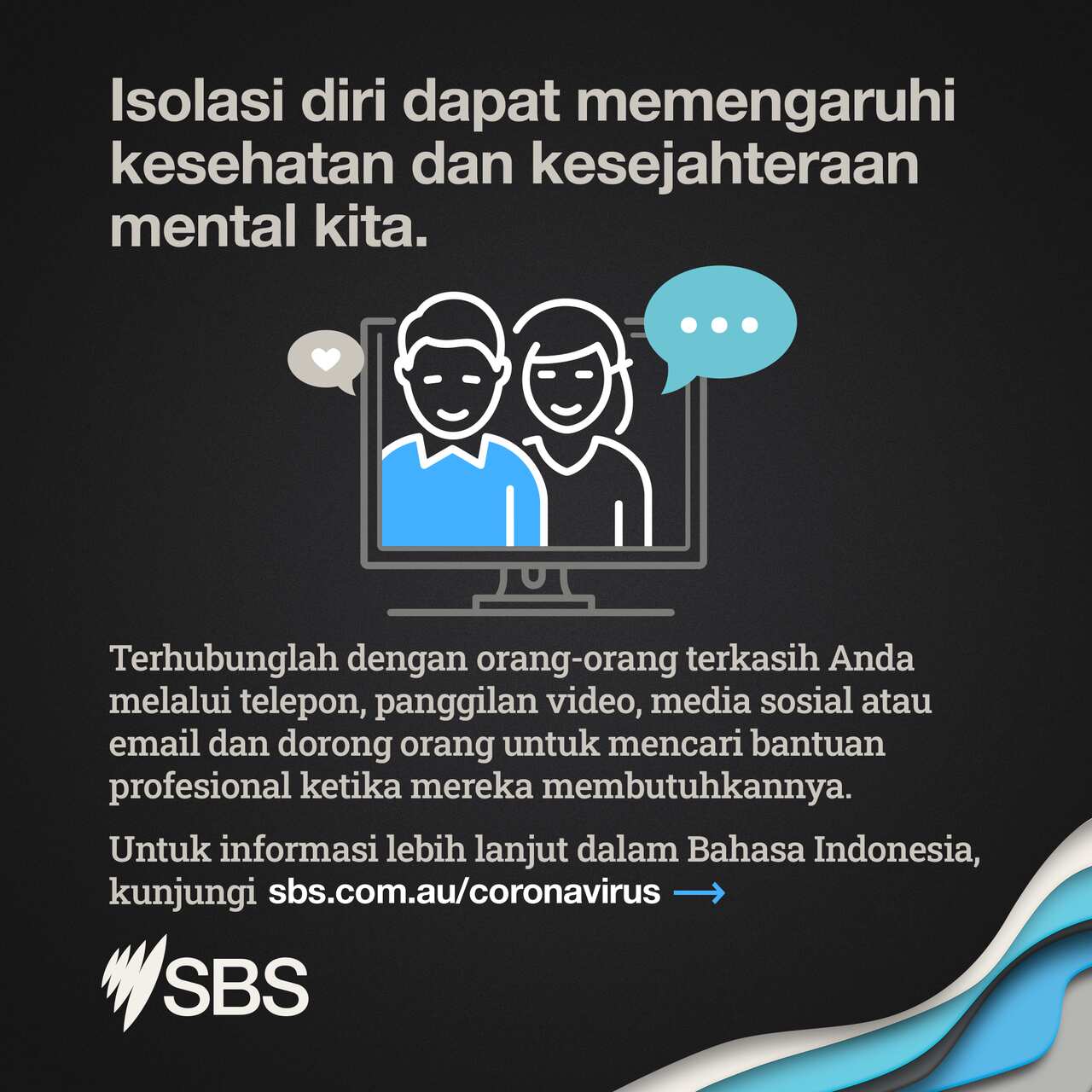 Isolasi diri dapat memengaruhi kesehatan dan kesejahteraan mental kita.

Terhubunglah dengan orang-orang terkasih Anda melalui telepon, panggilan video, media sosial atau email dan dorong orang untuk mencari bantuan profesional ketika mereka membutuhkannya.

Untuk informasi lebih lanjut dalam Bahasa Indonesia, kunjungi sbs.com.au/coronavirus →

SBS