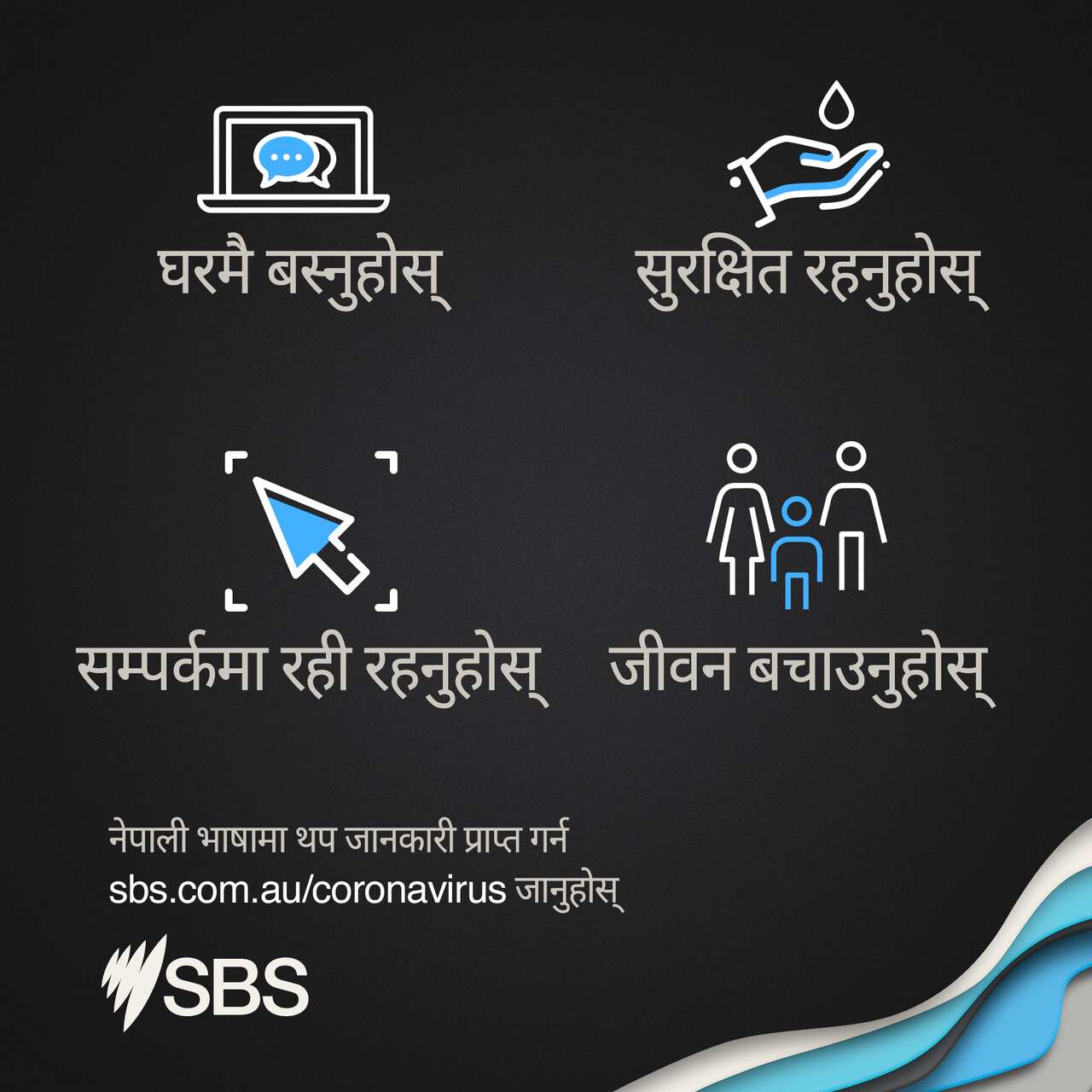 घरमै बस्नुहोस्

सुरक्षित रहनुहोस्

सम्पर्कमा रही रहनुहोस्

जीवन बचाउनुहोस्

नेपाली भाषामा थप जानकारी प्राप्त गर्न sbs.com.au/coronavirus जानुहोस्

SBS