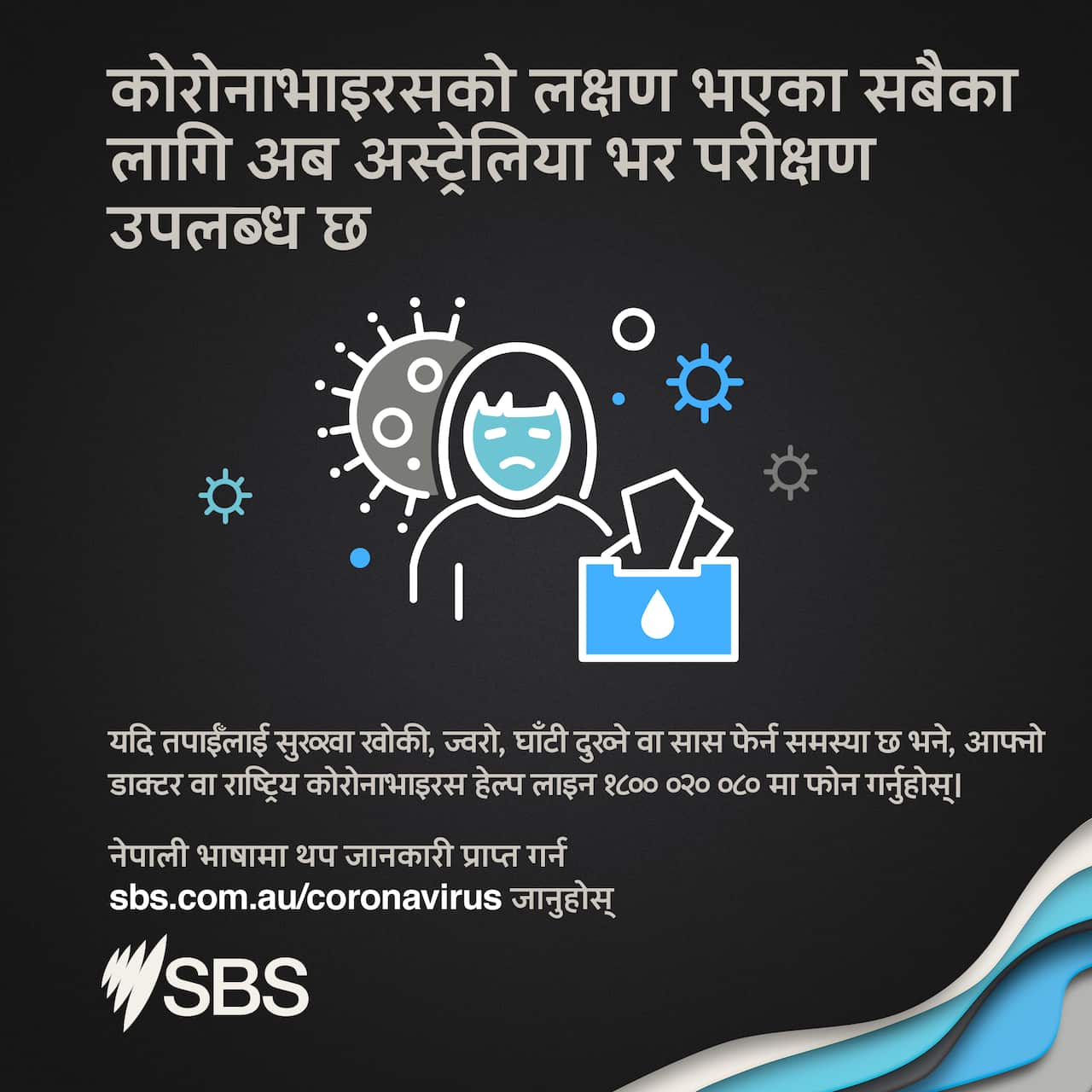 कोरोनाभाइरसको लक्षण भएका सबैका लागि अब अस्ट्रेलिया भर परीक्षण उपलब्ध छ

यदि तपाईँलाई सुख्खा खोकी, ज्वरो, घाँटी दुख्ने वा सास फेर्न समस्या छ भने, आफ्नो डाक्टर वा राष्ट्रिय कोरोनाभाइरस हेल्प लाइन १८०० ०२० ०८० मा फोन गर्नुहोस्।

नेपाली भाषामा थप जानकारी प्राप्त गर्न
sbs.com.au/coronavirus जानुहोस्

SBS