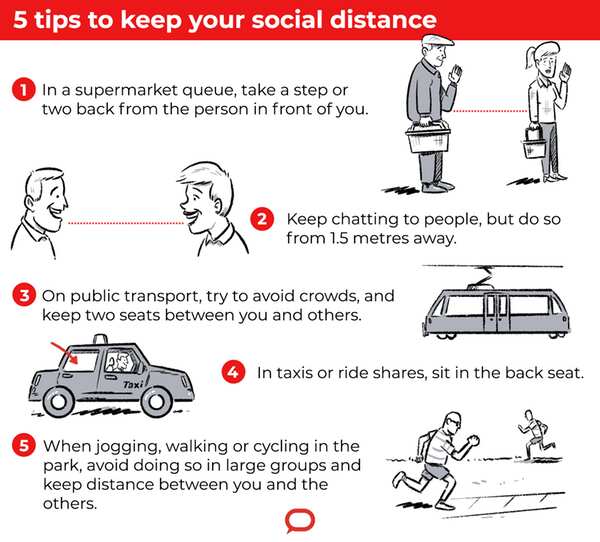 5 tips to keep your social distance

1 In a supermarket queue, take a step or two back from the person in front of you.

2 Keep chatting to people, but do so from 1.5 metres away.

3 On public transport, try to avoid crowds, and keep two seats between you and others.

Taxi

4 In taxis or ride shares, sit in the back seat.

5 When jogging, walking or cycling in the park, avoid doing so in large groups and keep distance between you and the others.