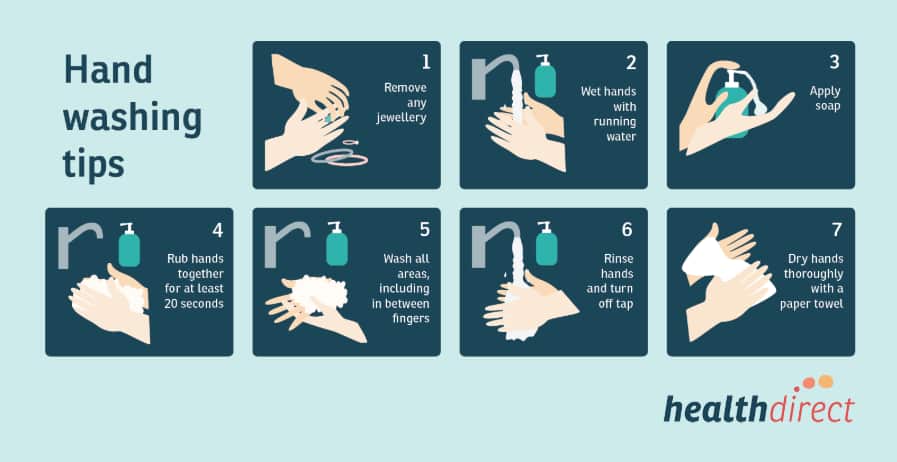 Hand washing tips

1
Remove any jewellery

2
Wet hands with running water

3
Apply soap

4
Rub hands together for at least 20 seconds

5
Wash all areas, including in between fingers

6
Rinse hands and turn off tap

7
Dry hands thoroughly with a paper towel

healthdirect