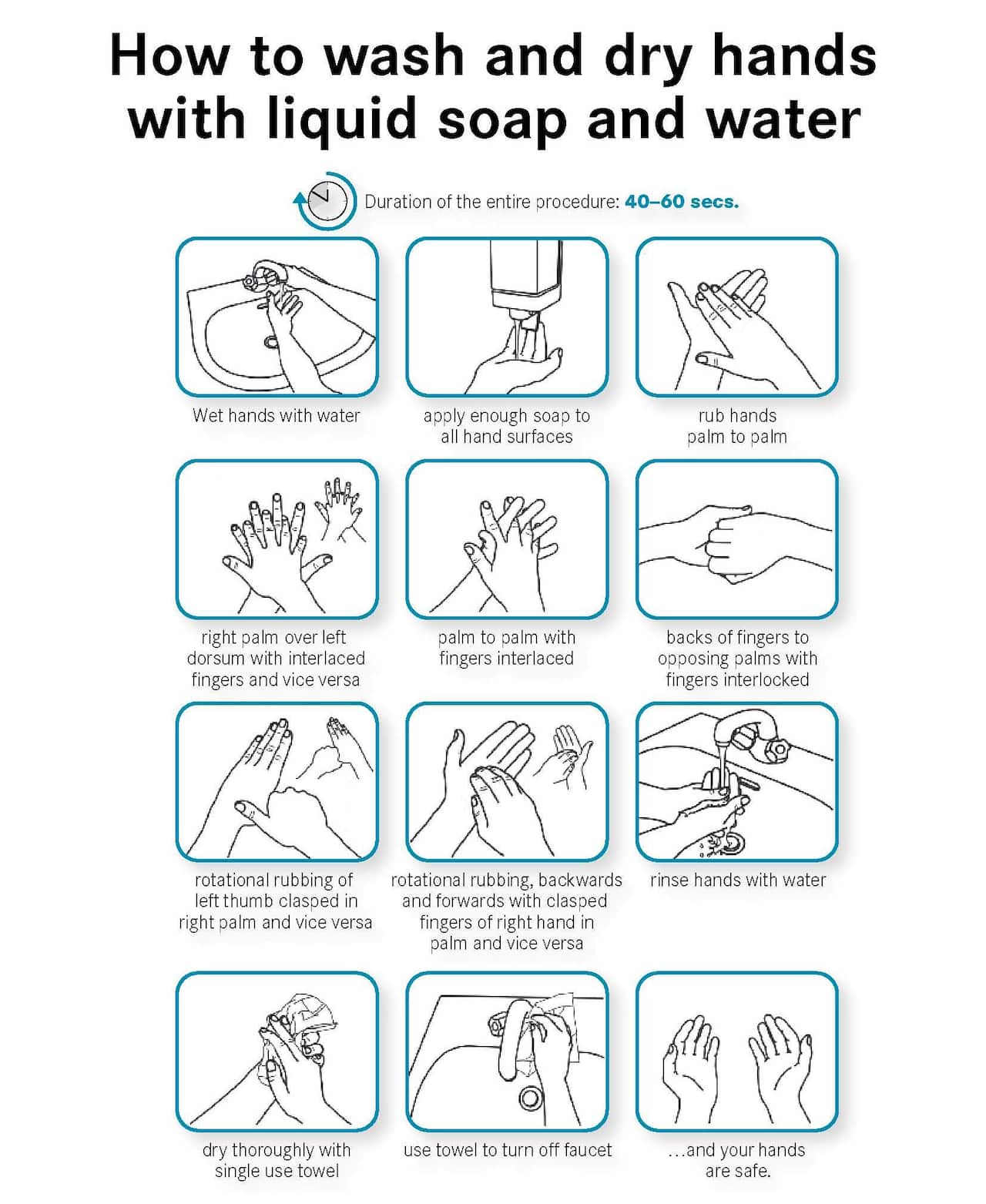 How to wash and dry hands with liquid soap and water

Duration of the entire procedure: 40–60 secs.

Wet hands with water

apply enough soap to all hand surfaces

rub hands palm to palm

right palm over left dorsum with interlaced fingers and vice versa

palm to palm with fingers interlaced

backs of fingers to opposing palms with fingers interlocked

rotational rubbing of left thumb clasped in right palm and vice versa

rotational rubbing, backwards and forwards with clasped fingers of right hand in palm and vice versa

rinse hands with water

dry thoroughly with single use towel

use towel to turn off faucet

...and your hands are safe.