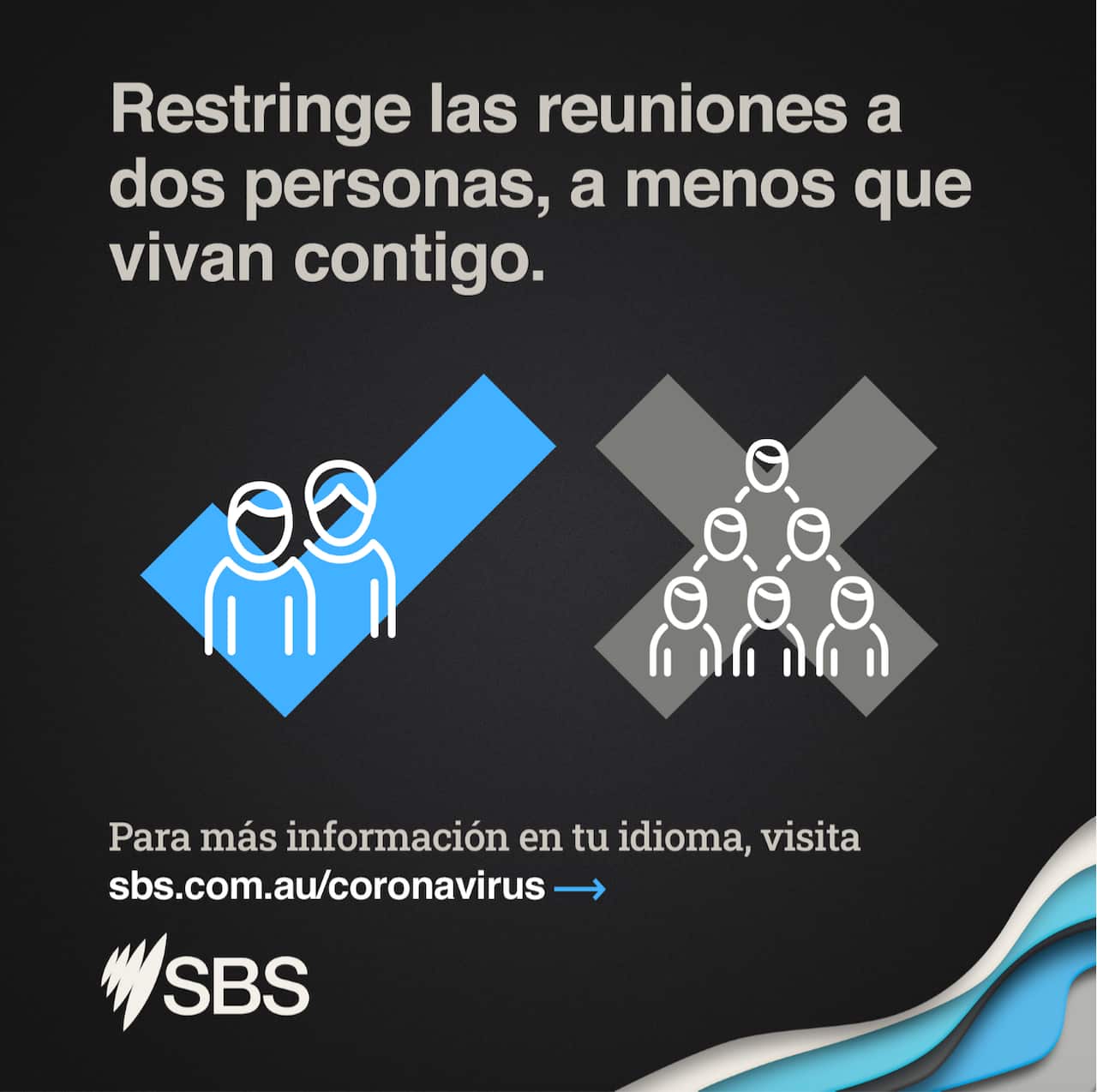 Restringe las reuniones a dos personas, a menos que vivan contigo.

Para más información en tu idioma, visita
sbs.com.au/coronavirus →

SBS