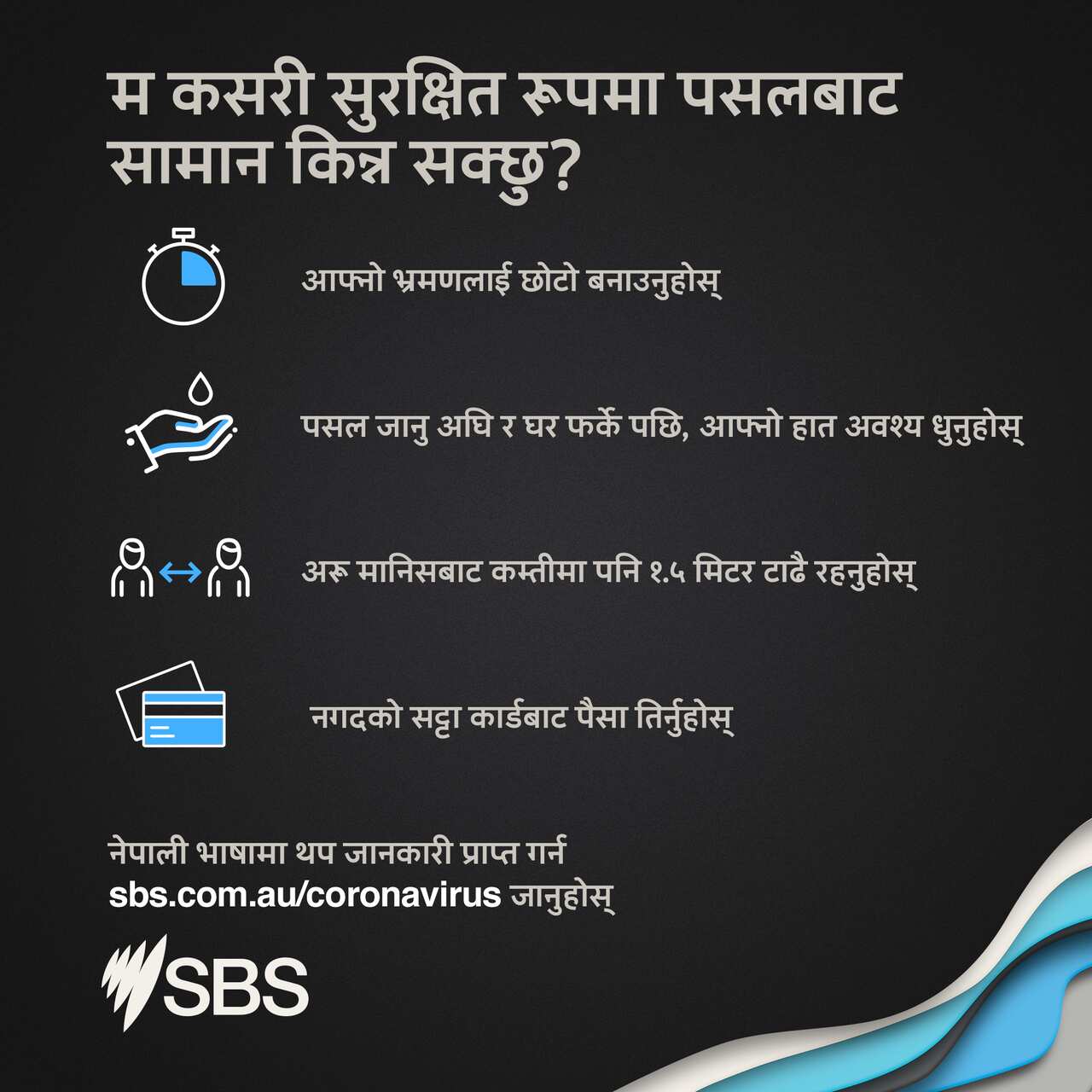 म कसरी सुरक्षित रूपमा पसलबाट सामान किन्न सक्छु?

आफ्नो भ्रमणलाई छोटो बनाउनुहोस्

पसल जानु अघि र घर फर्के पछि, आफ्नो हात अवश्य धुनुहोस्

अरू मानिसबाट कम्तीमा पनि १.५ मिटर टाढै रहनुहोस्

नगदको सट्टा कार्डबाट पैसा तिर्नुहोस्

नेपाली भाषामा थप जानकारी प्राप्त गर्न sbs.com.au/coronavirus जानुहोस्

SBS