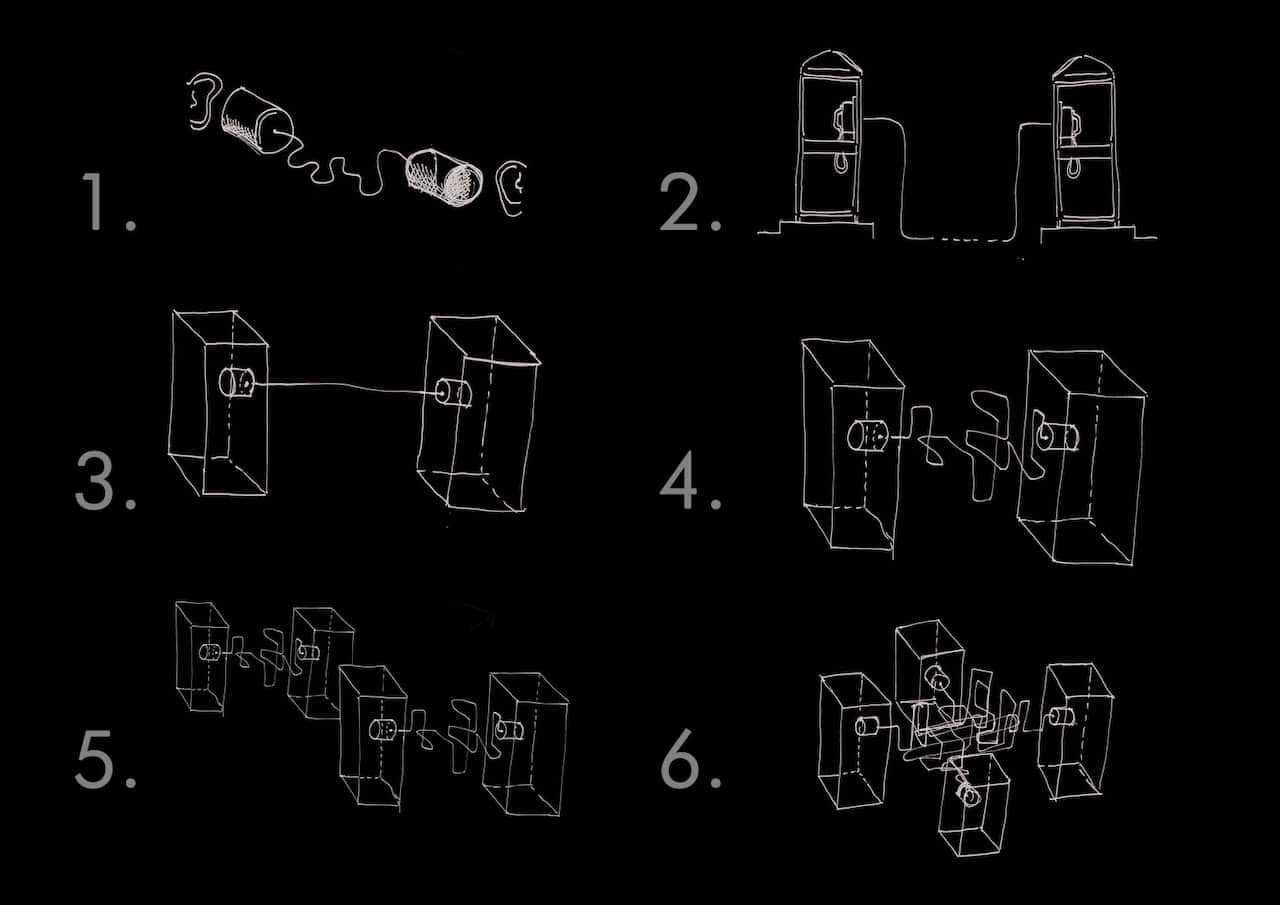 1.

2.

3.

4.

5.

6.