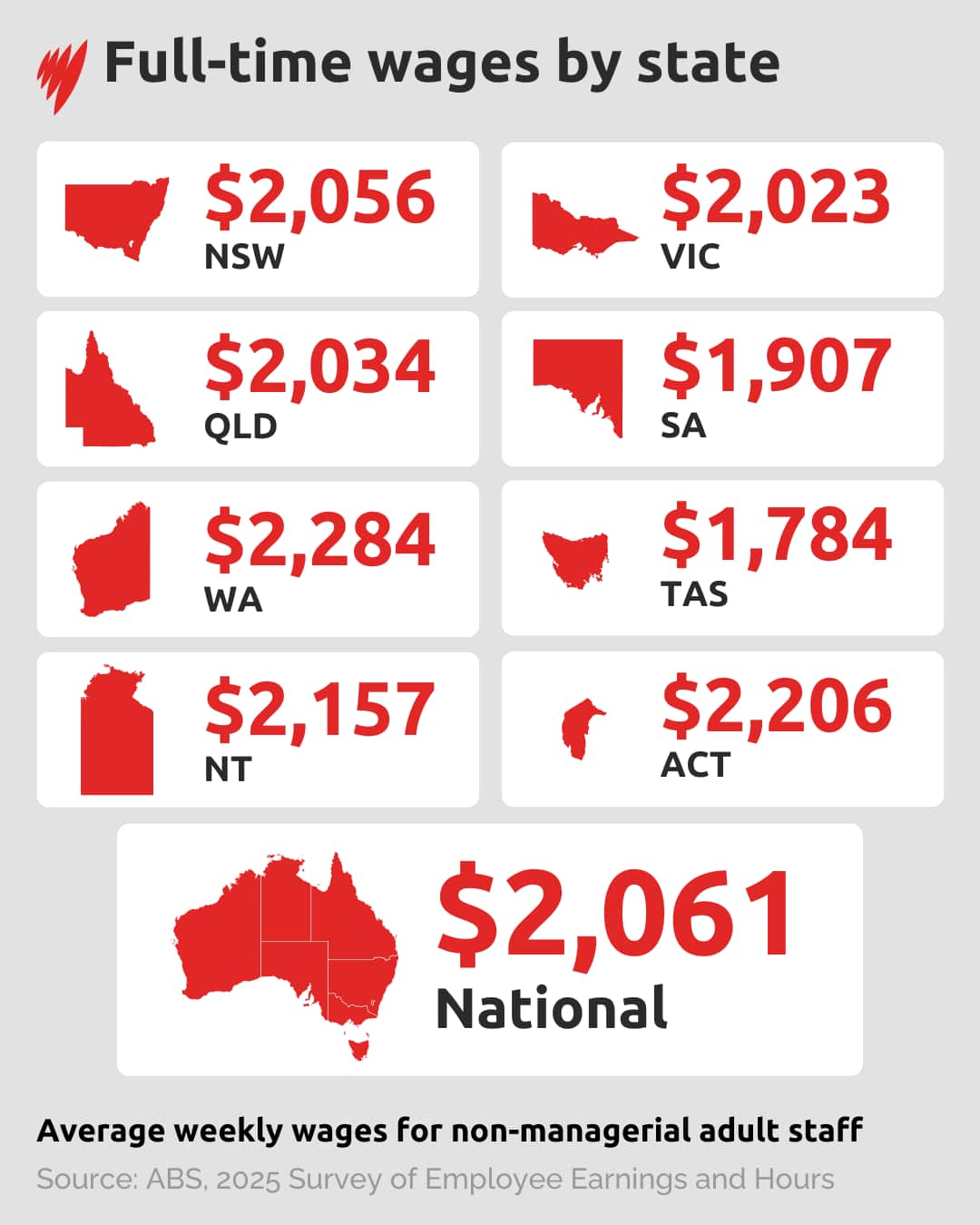 Full-time wages by state

\$2,056
NSW

\$2,023
VIC

\$2,034
QLD

\$1,907
SA

\$2,284
WA

\$1,784
TAS

\$2,157
NT

\$2,206
ACT

\$2,061
National

Average weekly wages for non-managerial adult staff
Source: ABS, 2025 Survey of Employee Earnings and Hours